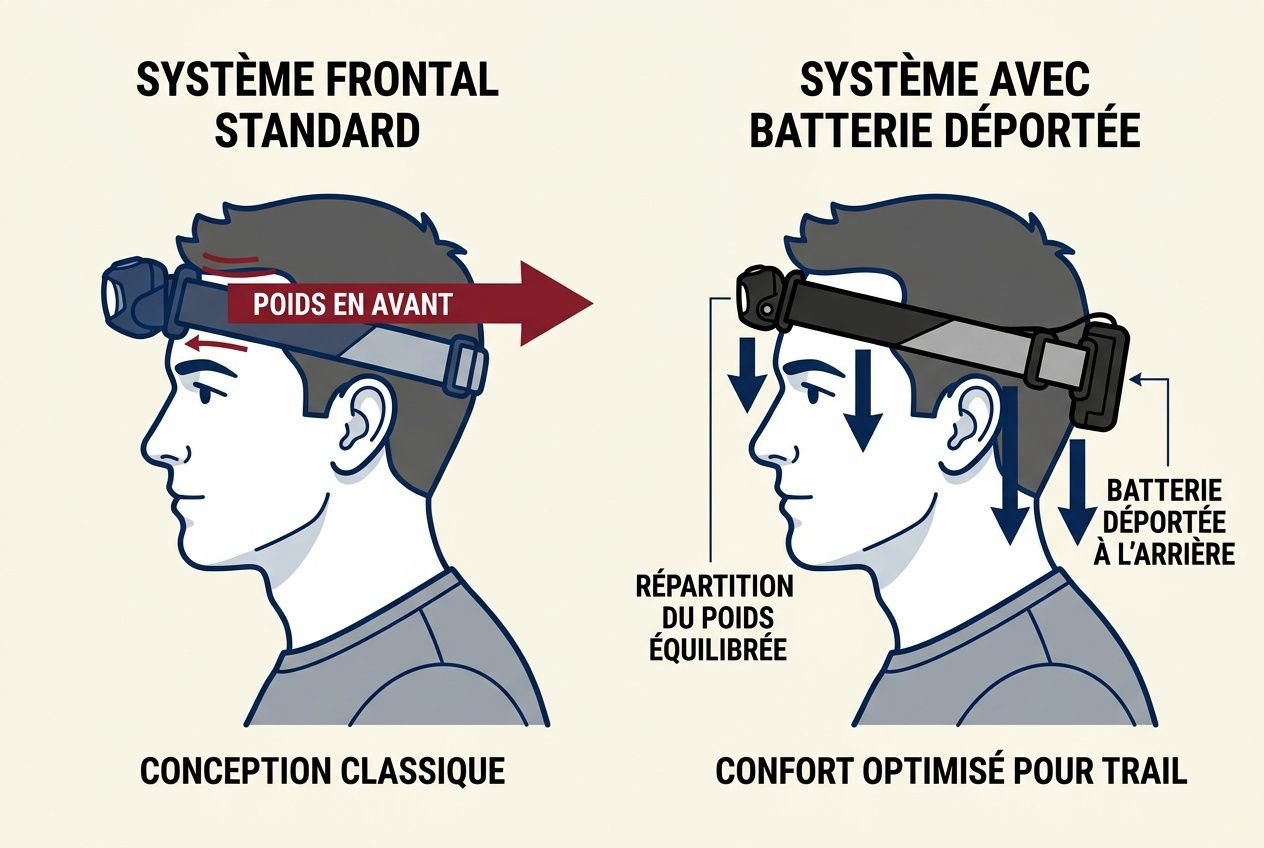 SYSTÈME FRONTAL STANDARD

POIDS EN AVANT

CONCEPTION CLASSIQUE

SYSTÈME AVEC BATTERIE DÉPORTÉE

RÉPARTITION DU POIDS ÉQUILIBRÉE

BATTERIE DÉPORTÉE À L'ARRIÈRE

CONFORT OPTIMISÉ POUR TRAIL